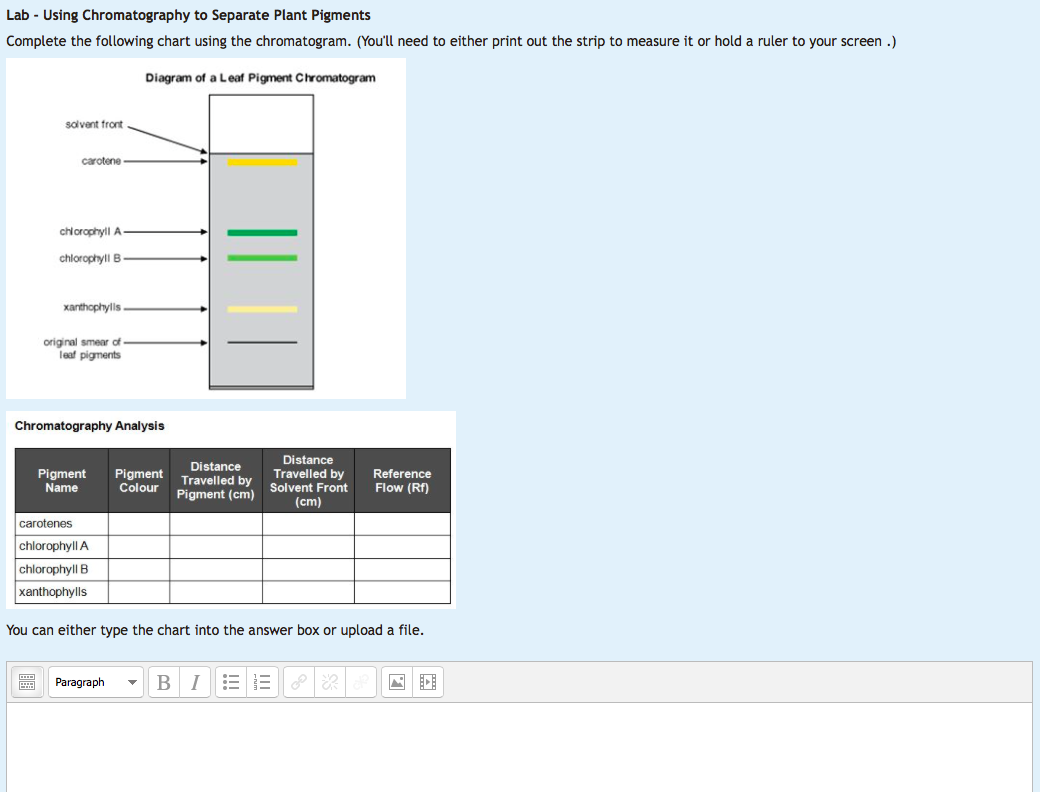 Lab - Using Chromatography to Separate Plant Pigments

Complete the following chart using the chromatogram. (You'll need to either print out the strip to measure it or hold a ruler to your screen .)

Diagram of a Leaf Pigment Chromatogram

solvent front

carotene

chlorophyll A

chlorophyll B

xanthophylls

original smear of leaf pigments

Chromatography Analysis

| Pigment Name | Pigment Colour | Distance Travelled by Pigment (cm) | Distance Travelled by Solvent Front (cm) | Reference Flow (Rf) |
|---|---|---|---|---|
| carotenes | | | | |
| chlorophyll A | | | | |
| chlorophyll B | | | | |
| xanthophylls | | | | |

You can either type the chart into the answer box or upload a file.

Paragraph B I